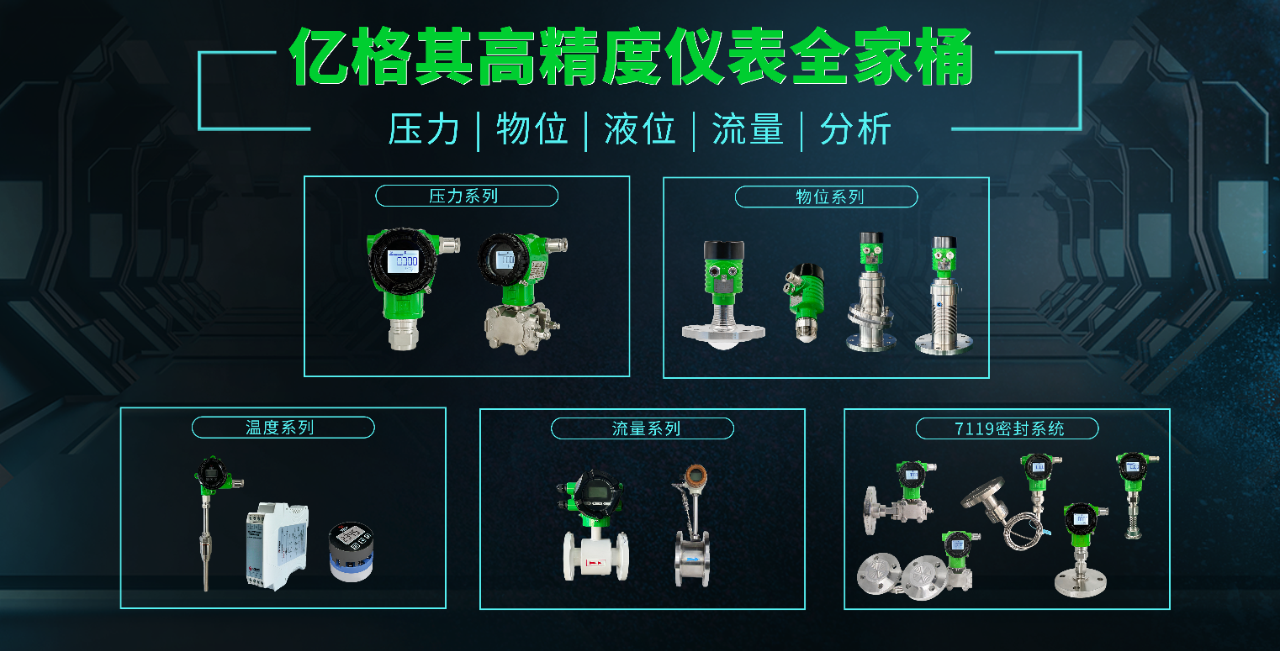 亿格其高精度仪表全家桶

压力 | 物位 | 液位 | 流量 | 分析

压力系列

物位系列

温度系列

流量系列

7119密封系统